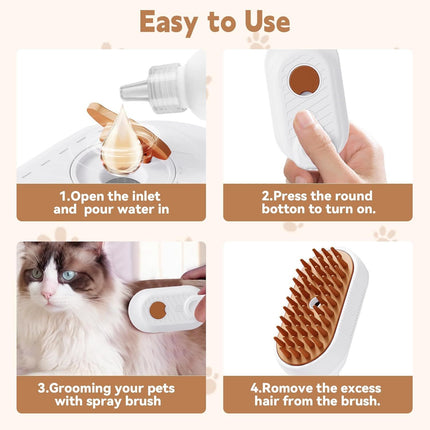 Easy to Use

1.Open the inlet and pour water in

2.Press the round botton to turn on.

3.Grooming your pets with spray brush

4.Romove the excess hair from the brush.