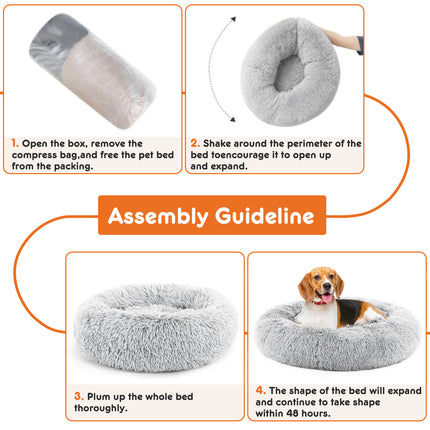 1. Open the box, remove the compress bag,and free the pet bed from the packing.

2. Shake around the perimeter of the bed toencourage it to open up and expand.

Assembly Guideline

3. Plum up the whole bed thoroughly.

4. The shape of the bed will expand and continue to take shape within 48 hours.