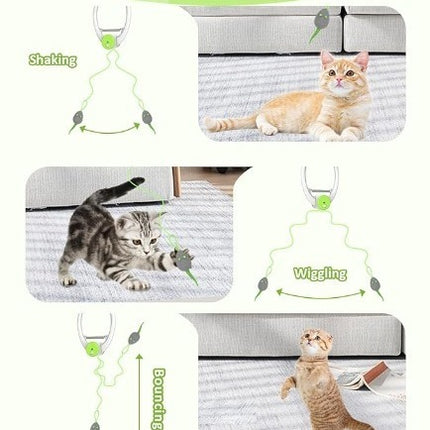 Shaking

Wiggling

Bouncing