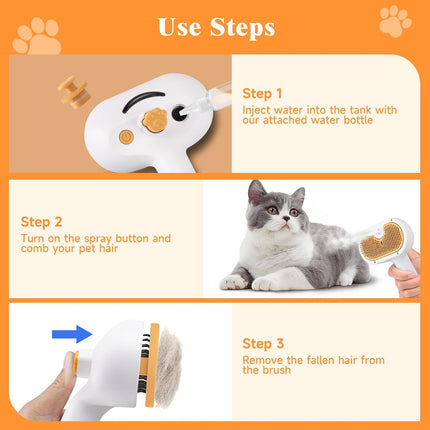 Use Steps

Step 1
Inject water into the tank with our attached water bottle

Step 2
Turn on the spray button and comb your pet hair

Step 3
Remove the fallen hair from the brush