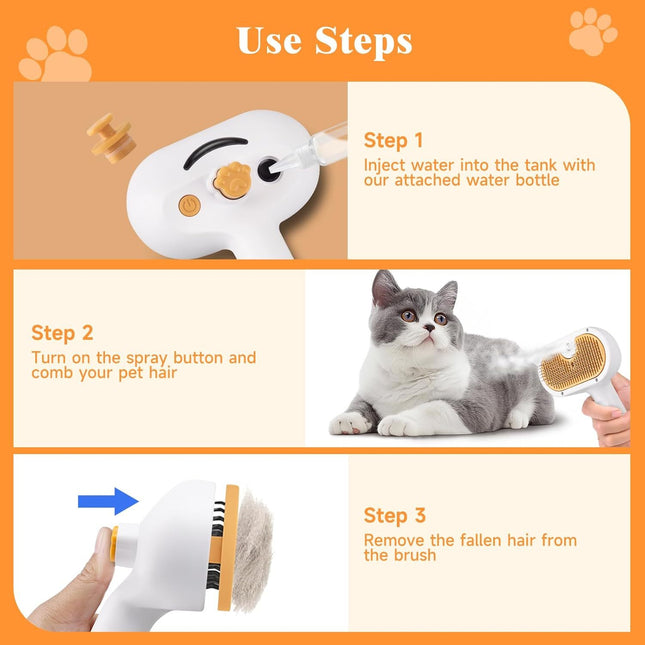 Use Steps

Step 1
Inject water into the tank with our attached water bottle

Step 2
Turn on the spray button and comb your pet hair

Step 3
Remove the fallen hair from the brush